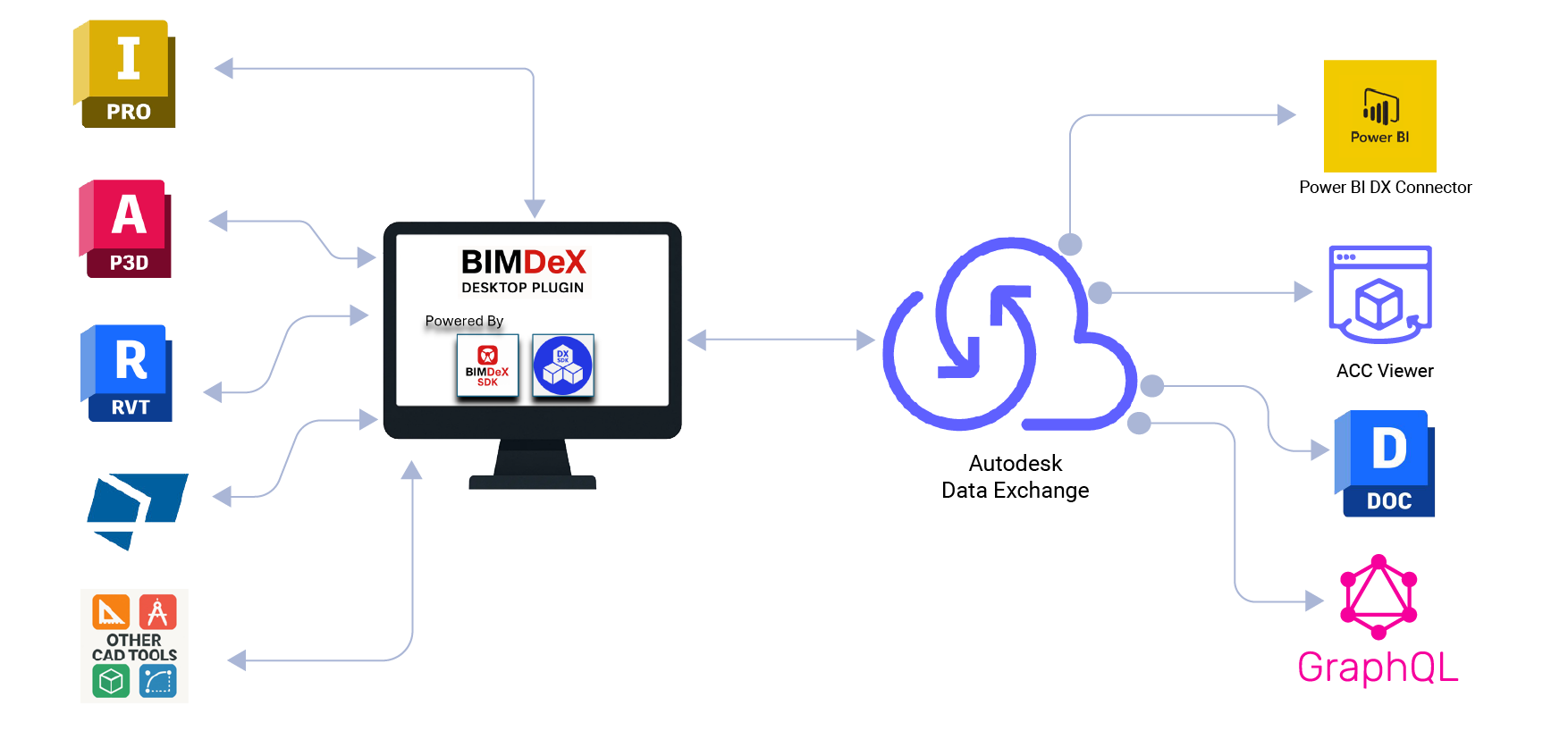 I
PRO

A
P3D

R
RVT

OTHER
CAD TOOLS

BIMDeX
DESKTOP PLUGIN
Powered By
BIMDeX
SDK
DX
SDK

Autodesk
Data Exchange

Power BI
Power BI DX Connector

ACC Viewer

D
DOC

GraphQL